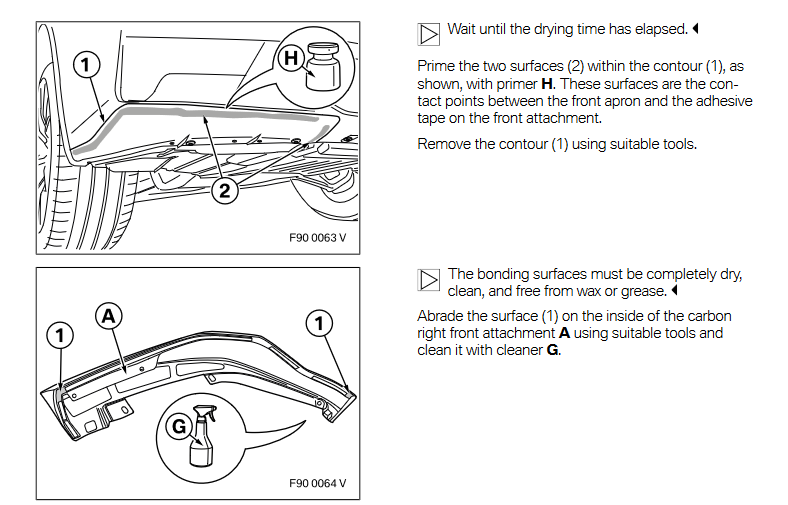 1

H

2

F90 0063 V

Wait until the drying time has elapsed.

Prime the two surfaces (2) within the contour (1), as shown, with primer **H**. These surfaces are the contact points between the front apron and the adhesive tape on the front attachment.

Remove the contour (1) using suitable tools.

1

A

1

G

F90 0064 V

The bonding surfaces must be completely dry, clean, and free from wax or grease.

Abrade the surface (1) on the inside of the carbon right front attachment **A** using suitable tools and clean it with cleaner **G**.