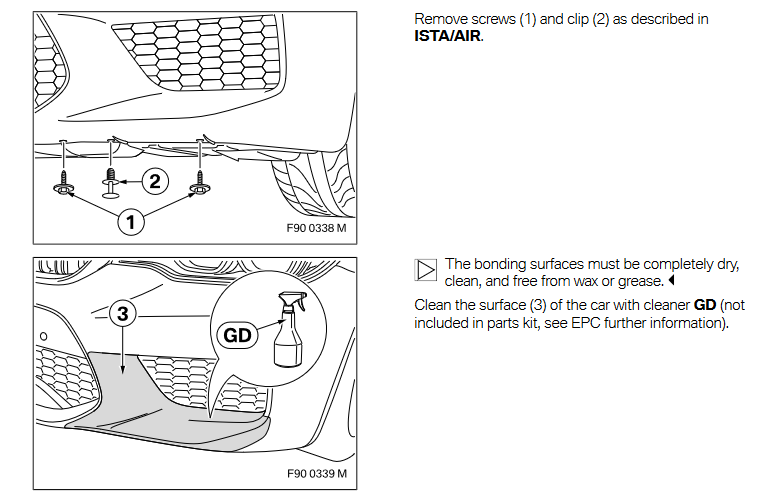 2

1

F90 0338 M

Remove screws (1) and clip (2) as described in **ISTA/AIR**.

3

GD

F90 0339 M

The bonding surfaces must be completely dry, clean, and free from wax or grease.

Clean the surface (3) of the car with cleaner **GD** (not included in parts kit, see EPC further information).