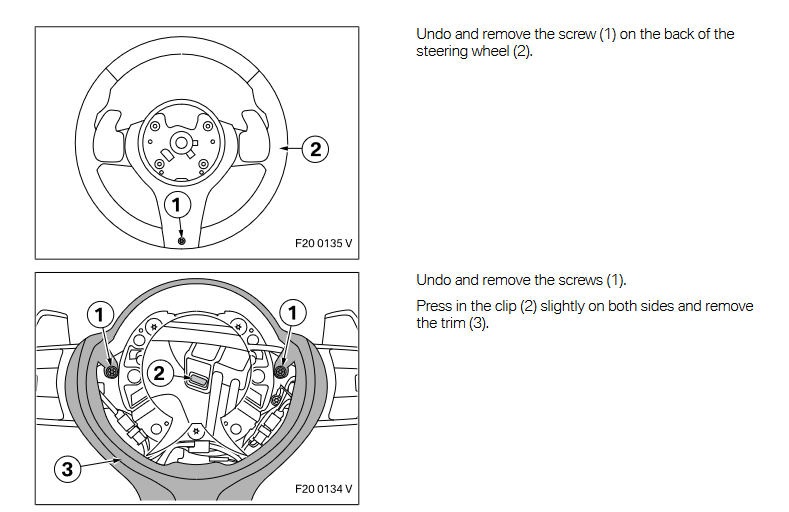 2
1
F20 0135 V

Undo and remove the screw (1) on the back of the steering wheel (2).

1
1
2
3
F20 0134 V

Undo and remove the screws (1).

Press in the clip (2) slightly on both sides and remove the trim (3).