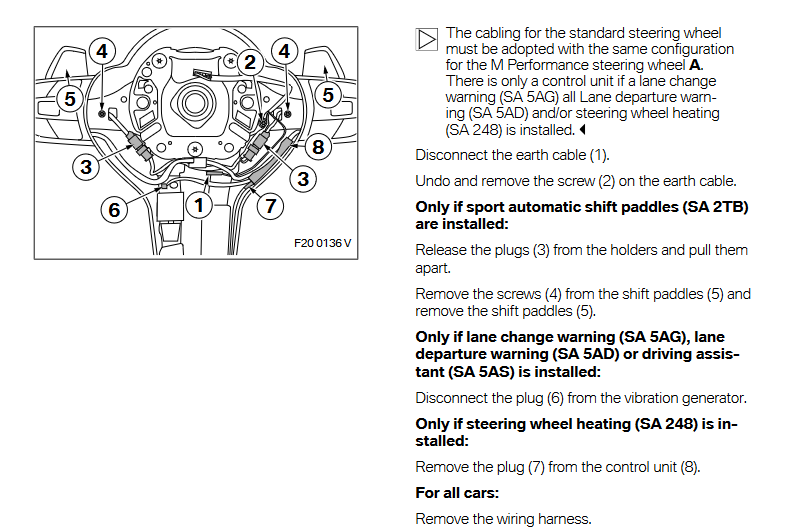 4
2
4
5
5
3
8
3
6
1
7
F20 0136 V

The cabling for the standard steering wheel must be adopted with the same configuration for the M Performance steering wheel **A**. There is only a control unit if a lane change warning (SA 5AG) all Lane departure warning (SA 5AD) and/or steering wheel heating (SA 248) is installed.

Disconnect the earth cable (1).

Undo and remove the screw (2) on the earth cable.

**Only if sport automatic shift paddles (SA 2TB) are installed:**

Release the plugs (3) from the holders and pull them apart.

Remove the screws (4) from the shift paddles (5) and remove the shift paddles (5).

**Only if lane change warning (SA 5AG), lane departure warning (SA 5AD) or driving assistant (SA 5AS) is installed:**

Disconnect the plug (6) from the vibration generator.

**Only if steering wheel heating (SA 248) is installed:**

Remove the plug (7) from the control unit (8).

**For all cars:**

Remove the wiring harness.