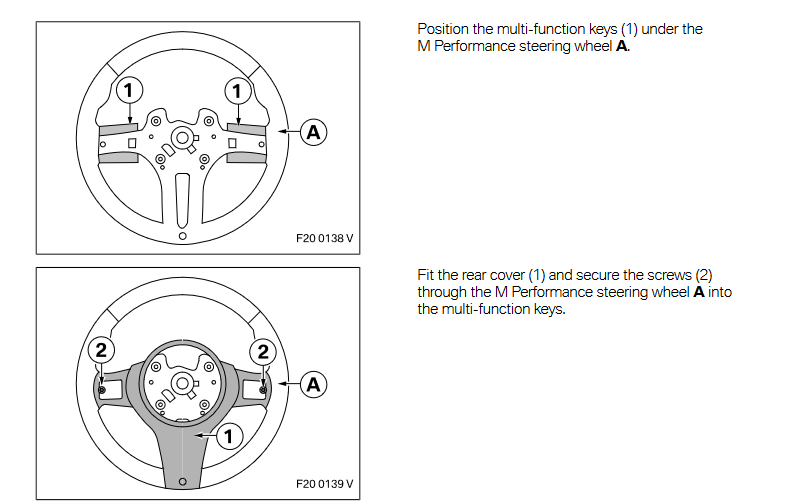 1
1
A
F20 0138 V

Position the multi-function keys (1) under the M Performance steering wheel **A**.

2
2
A
1
F20 0139 V

Fit the rear cover (1) and secure the screws (2) through the M Performance steering wheel **A** into the multi-function keys.