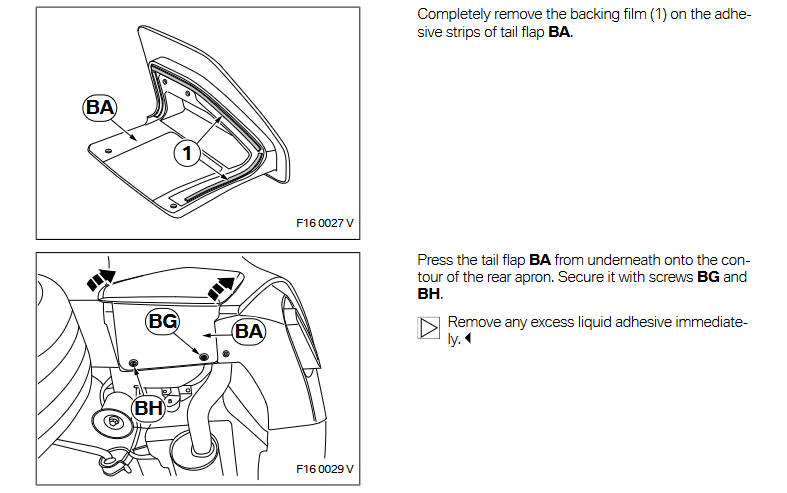 BA

1

F16 0027 V

Completely remove the backing film (1) on the adhesive strips of tail flap **BA**.

BG

BA

BH

F16 0029 V

Press the tail flap **BA** from underneath onto the contour of the rear apron. Secure it with screws **BG** and **BH**.

Remove any excess liquid adhesive immediately.