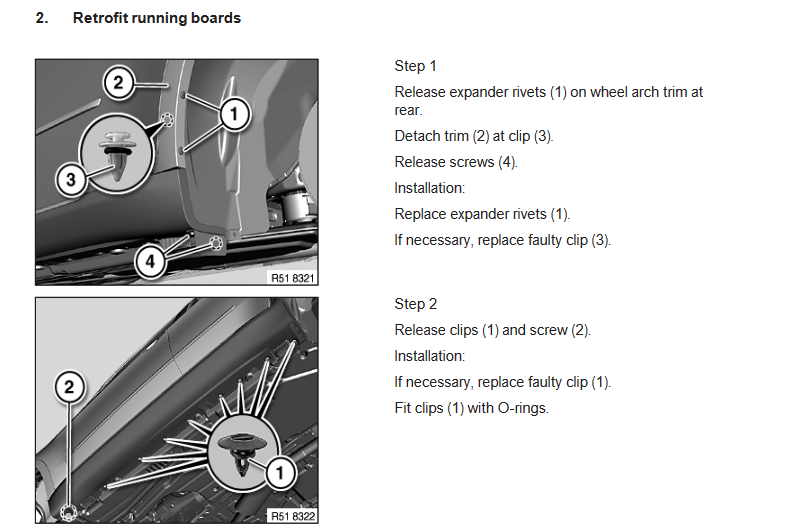 2. Retrofit running boards

2
1
3
4
R51 8321

Step 1

Release expander rivets (1) on wheel arch trim at rear.

Detach trim (2) at clip (3).

Release screws (4).

Installation:

Replace expander rivets (1).

If necessary, replace faulty clip (3).

2
1
R51 8322

Step 2

Release clips (1) and screw (2).

Installation:

If necessary, replace faulty clip (1).

Fit clips (1) with O-rings.