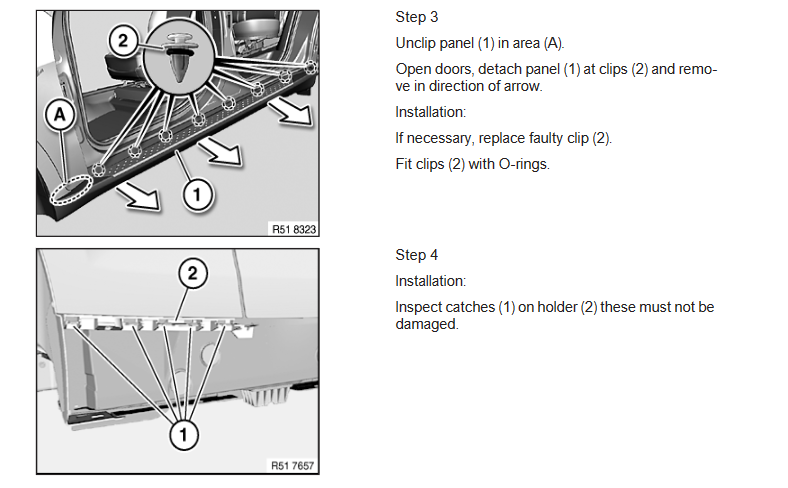 2

A

1

R51 8323

Step 3

Unclip panel (1) in area (A).

Open doors, detach panel (1) at clips (2) and remove in direction of arrow.

Installation:

If necessary, replace faulty clip (2).

Fit clips (2) with O-rings.

2

1

R51 7657

Step 4

Installation:

Inspect catches (1) on holder (2) these must not be damaged.