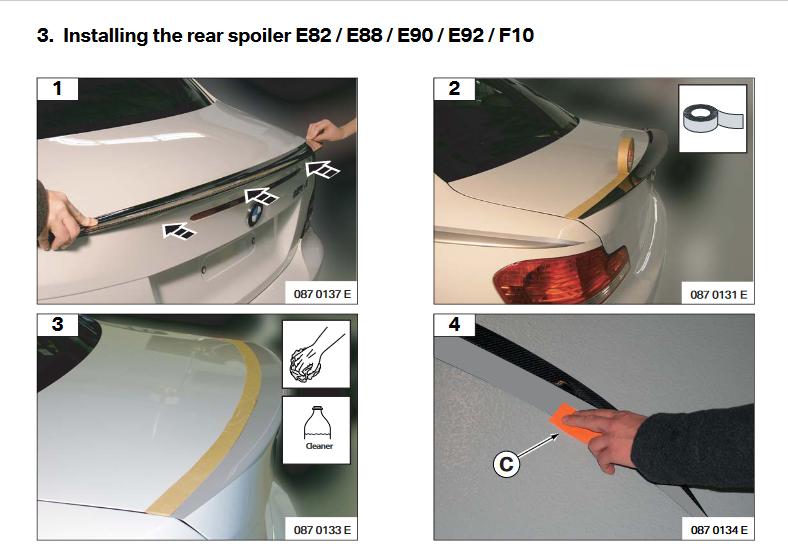 3. Installing the rear spoiler E82 / E88 / E90 / E92 / F10

1

087 0137 E

2

087 0131 E

3

Cleaner

087 0133 E

4

C

087 0134 E