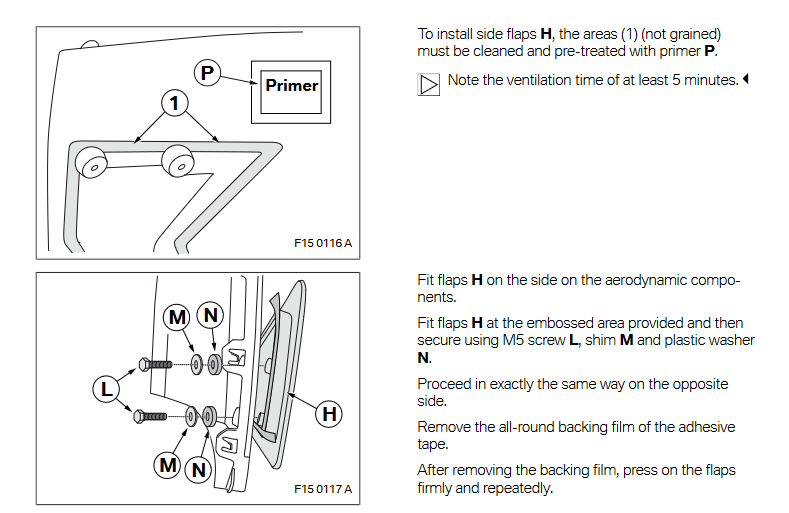 P

Primer

1

F15 0116 A

To install side flaps **H**, the areas (1) (not grained) must be cleaned and pre-treated with primer **P**.

Note the ventilation time of at least 5 minutes.

M N

L

H

M N

F15 0117 A

Fit flaps **H** on the side on the aerodynamic components.

Fit flaps **H** at the embossed area provided and then secure using M5 screw **L**, shim **M** and plastic washer **N**.

Proceed in exactly the same way on the opposite side.

Remove the all-round backing film of the adhesive tape.

After removing the backing film, press on the flaps firmly and repeatedly.