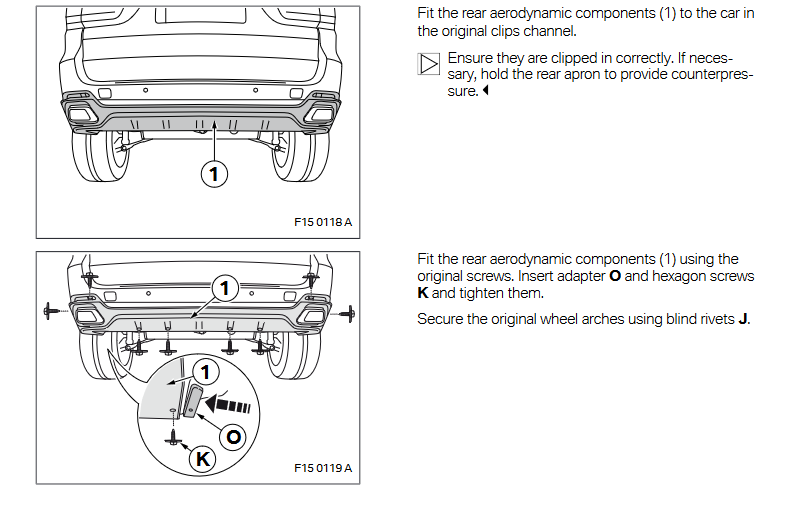 1

F15 0118 A

Fit the rear aerodynamic components (1) to the car in the original clips channel.

Ensure they are clipped in correctly. If necessary, hold the rear apron to provide counterpressure.

1

1

O

K

F15 0119 A

Fit the rear aerodynamic components (1) using the original screws. Insert adapter **O** and hexagon screws **K** and tighten them.

Secure the original wheel arches using blind rivets **J**.