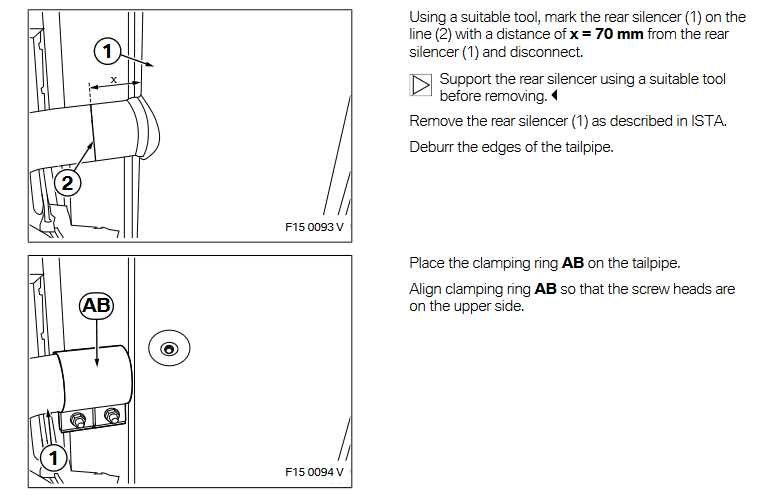 1

x

2

F15 0093 V

Using a suitable tool, mark the rear silencer (1) on the line (2) with a distance of **x = 70 mm** from the rear silencer (1) and disconnect.

Support the rear silencer using a suitable tool before removing.

Remove the rear silencer (1) as described in ISTA.

Deburr the edges of the tailpipe.

AB

1

F15 0094 V

Place the clamping ring **AB** on the tailpipe.

Align clamping ring **AB** so that the screw heads are on the upper side.