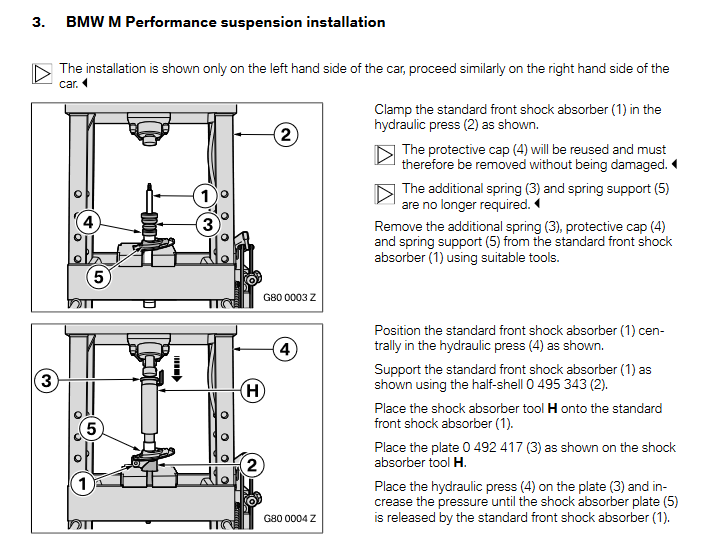 3. BMW M Performance suspension installation

The installation is shown only on the left hand side of the car, proceed similarly on the right hand side of the car.

2
1
4
3
5
G80 0003 Z

Clamp the standard front shock absorber (1) in the hydraulic press (2) as shown.

The protective cap (4) will be reused and must therefore be removed without being damaged.

The additional spring (3) and spring support (5) are no longer required.

Remove the additional spring (3), protective cap (4) and spring support (5) from the standard front shock absorber (1) using suitable tools.

4
3
H
5
2
1
G80 0004 Z

Position the standard front shock absorber (1) centrally in the hydraulic press (4) as shown.

Support the standard front shock absorber (1) as shown using the half-shell 0 495 343 (2).

Place the shock absorber tool **H** onto the standard front shock absorber (1).

Place the plate 0 492 417 (3) as shown on the shock absorber tool **H**.

Place the hydraulic press (4) on the plate (3) and increase the pressure until the shock absorber plate (5) is released by the standard front shock absorber (1).