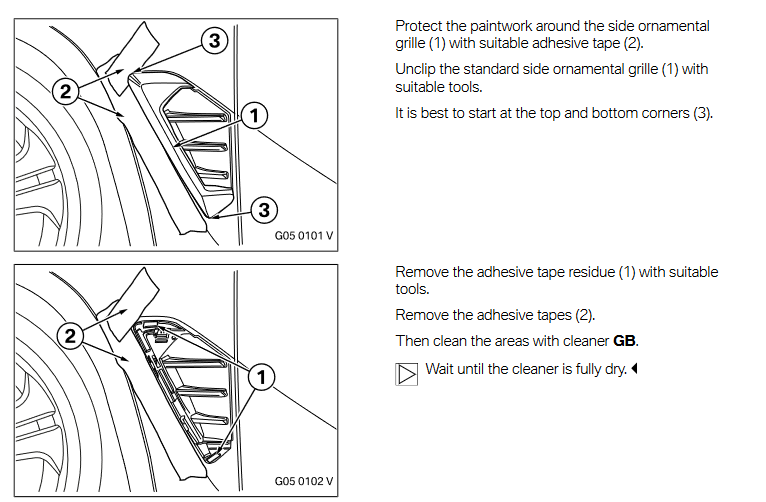 3

2

1

3

G05 0101 V

Protect the paintwork around the side ornamental grille (1) with suitable adhesive tape (2).

Unclip the standard side ornamental grille (1) with suitable tools.

It is best to start at the top and bottom corners (3).

2

1

G05 0102 V

Remove the adhesive tape residue (1) with suitable tools.

Remove the adhesive tapes (2).

Then clean the areas with cleaner **GB**.

Wait until the cleaner is fully dry.