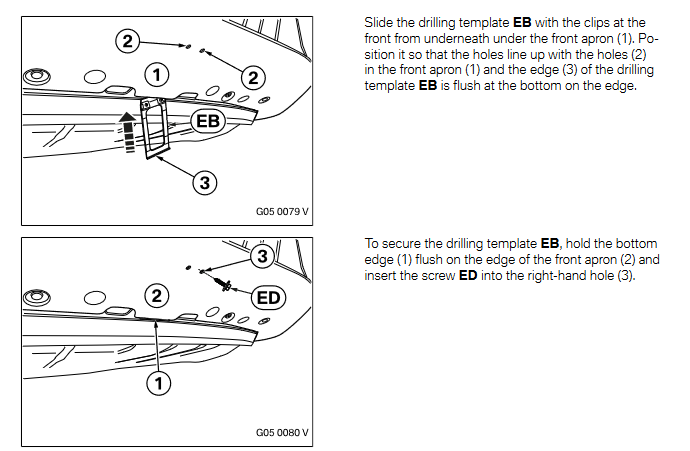 2
1
2
EB
3
G05 0079 V

Slide the drilling template **EB** with the clips at the front from underneath under the front apron (1). Position it so that the holes line up with the holes (2) in the front apron (1) and the edge (3) of the drilling template **EB** is flush at the bottom on the edge.

3
2
ED
1
G05 0080 V

To secure the drilling template **EB**, hold the bottom edge (1) flush on the edge of the front apron (2) and insert the screw **ED** into the right-hand hole (3).