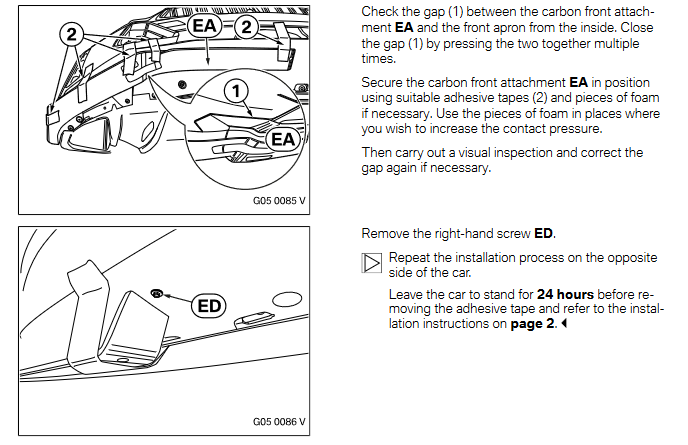 2
EA
2
1
EA
G05 0085 V

Check the gap (1) between the carbon front attachment **EA** and the front apron from the inside. Close the gap (1) by pressing the two together multiple times.

Secure the carbon front attachment **EA** in position using suitable adhesive tapes (2) and pieces of foam if necessary. Use the pieces of foam in places where you wish to increase the contact pressure.

Then carry out a visual inspection and correct the gap again if necessary.

ED
G05 0086 V

Remove the right-hand screw **ED**.

Repeat the installation process on the opposite side of the car.

Leave the car to stand for **24 hours** before removing the adhesive tape and refer to the installation instructions on **page 2.**