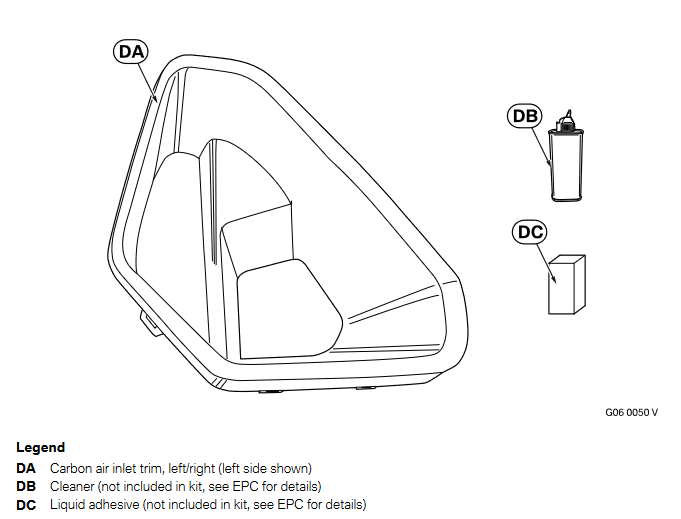 DA

DB

DC

G06 0050 V

Legend

DA Carbon air inlet trim, left/right (left side shown)
DB Cleaner (not included in kit, see EPC for details)
DC Liquid adhesive (not included in kit, see EPC for details)