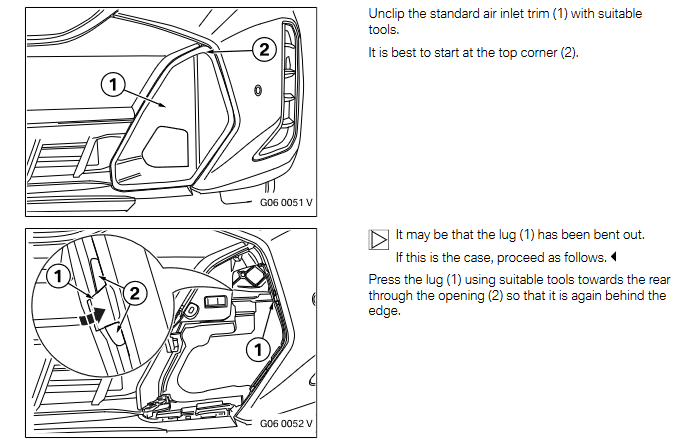 1

2

G06 0051 V

Unclip the standard air inlet trim (1) with suitable tools.

It is best to start at the top corner (2).

1

2

1

G06 0052 V

It may be that the lug (1) has been bent out.

If this is the case, proceed as follows.

Press the lug (1) using suitable tools towards the rear through the opening (2) so that it is again behind the edge.