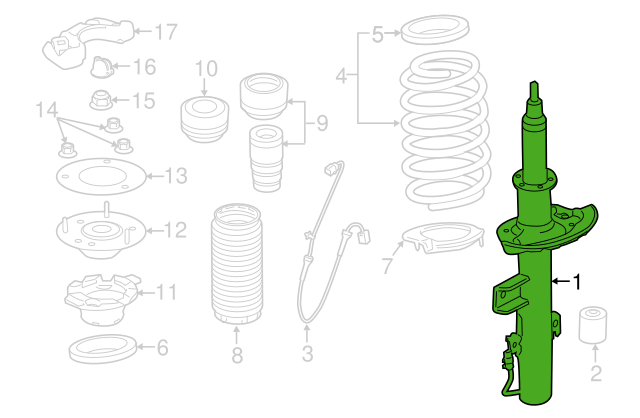 17
16
15
14
13
12
11
6
10
9
8
3
5
4
7
1
2